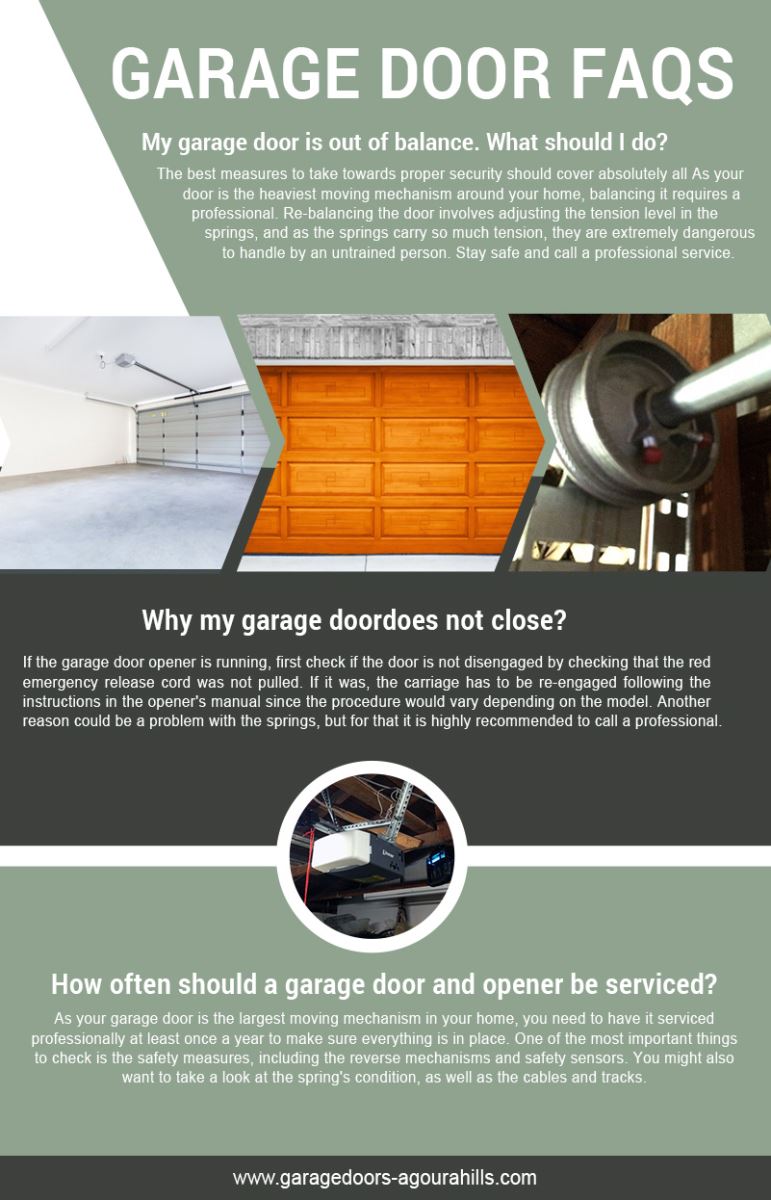 GARAGE DOOR FAQS

My garage door is out of balance. What should I do?

The best measures to take towards proper security should cover absolutely all As your door is the heaviest moving mechanism around your home, balancing it requires a professional. Re-balancing the door involves adjusting the tension level in the springs, and as the springs carry so much tension, they are extremely dangerous to handle by an untrained person. Stay safe and call a professional service.

Why my garage doordoes not close?

If the garage door opener is running, first check if the door is not disengaged by checking that the red emergency release cord was not pulled. If it was, the carriage has to be re-engaged following the instructions in the opener's manual since the procedure would vary depending on the model. Another reason could be a problem with the springs, but for that it is highly recommended to call a professional.

How often should a garage door and opener be serviced?

As your garage door is the largest moving mechanism in your home, you need to have it serviced professionally at least once a year to make sure everything is in place. One of the most important things to check is the safety measures, including the reverse mechanisms and safety sensors. You might also want to take a look at the spring's condition, as well as the cables and tracks.

www.garagedoors-agourahills.com